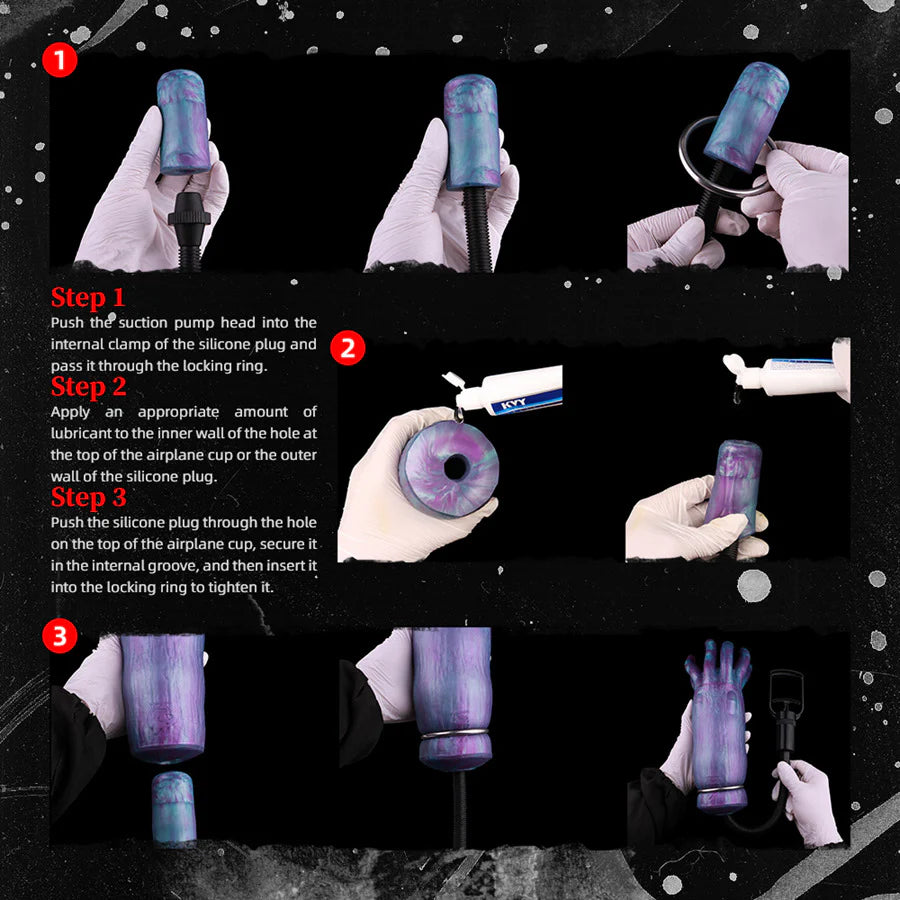 1

Step 1
Push the suction pump head into the internal clamp of the silicone plug and pass it through the locking ring.
Step 2
Apply an appropriate amount of lubricant to the inner wall of the hole at the top of the airplane cup or the outer wall of the silicone plug.
Step 3
Push the silicone plug through the hole on the top of the airplane cup, secure it in the internal groove, and then insert it into the locking ring to tighten it.

2

KYY

3