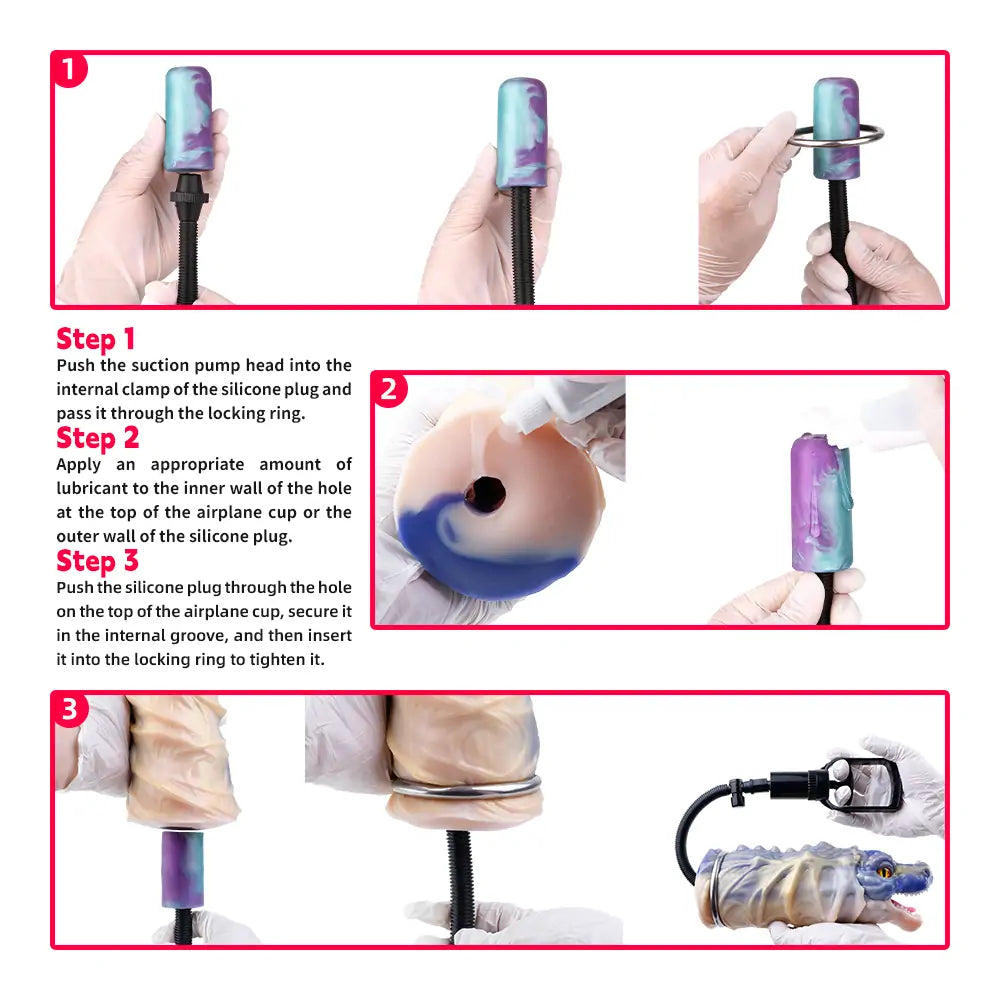 1

Step 1
Push the suction pump head into the internal clamp of the silicone plug and pass it through the locking ring.

Step 2
Apply an appropriate amount of lubricant to the inner wall of the hole at the top of the airplane cup or the outer wall of the silicone plug.

Step 3
Push the silicone plug through the hole on the top of the airplane cup, secure it in the internal groove, and then insert it into the locking ring to tighten it.

2

3