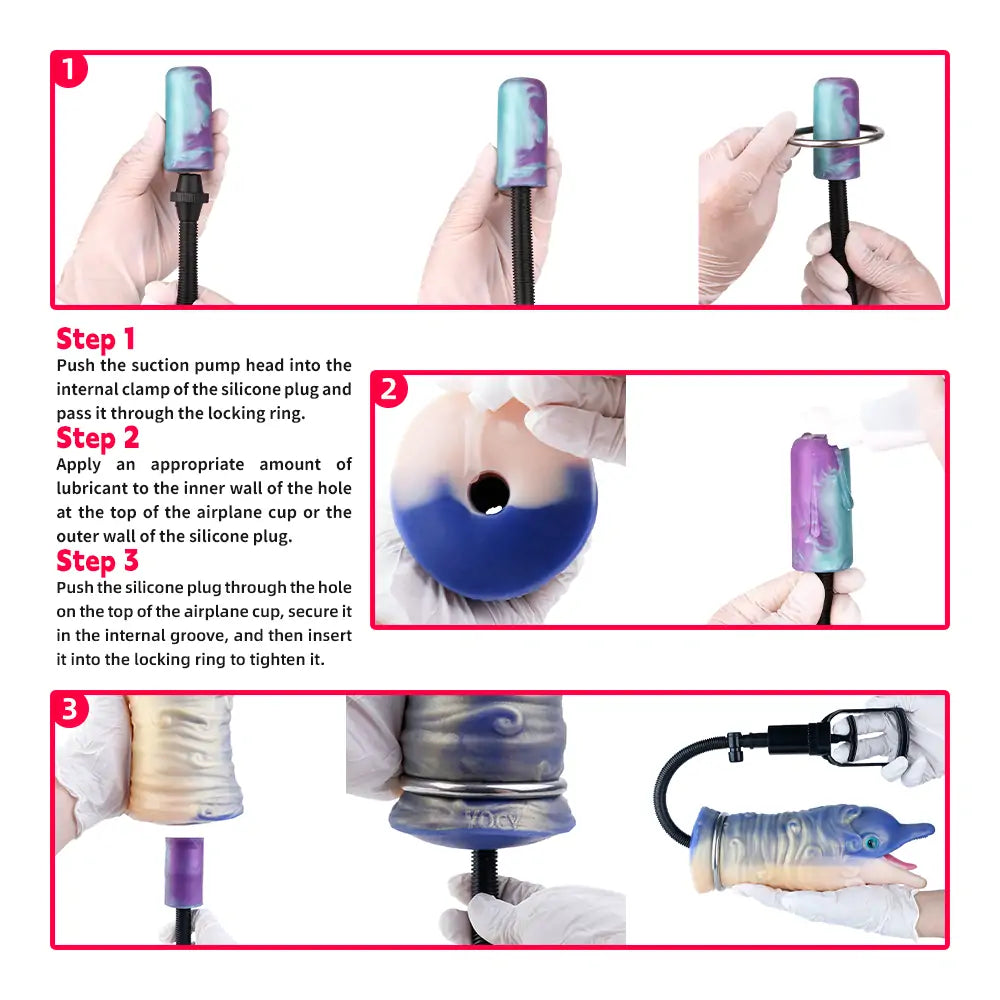 1

Step 1
Push the suction pump head into the internal clamp of the silicone plug and pass it through the locking ring.

Step 2
Apply an appropriate amount of lubricant to the inner wall of the hole at the top of the airplane cup or the outer wall of the silicone plug.

Step 3
Push the silicone plug through the hole on the top of the airplane cup, secure it in the internal groove, and then insert it into the locking ring to tighten it.

2

3

YOCY