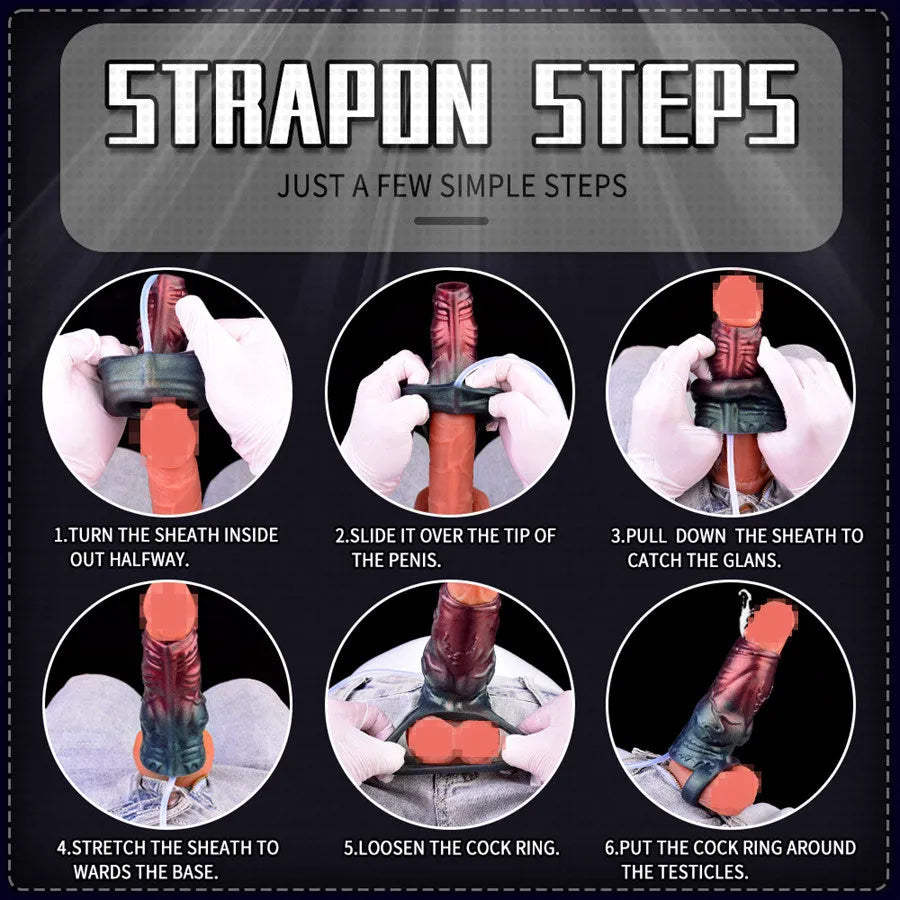 STRAPON STEPS

JUST A FEW SIMPLE STEPS

1.TURN THE SHEATH INSIDE OUT HALFWAY.

2.SLIDE IT OVER THE TIP OF THE PENIS.

3.PULL DOWN THE SHEATH TO CATCH THE GLANS.

4.STRETCH THE SHEATH TO WARDS THE BASE.

5.LOOSEN THE COCK RING.

6.PUT THE COCK RING AROUND THE TESTICLES.