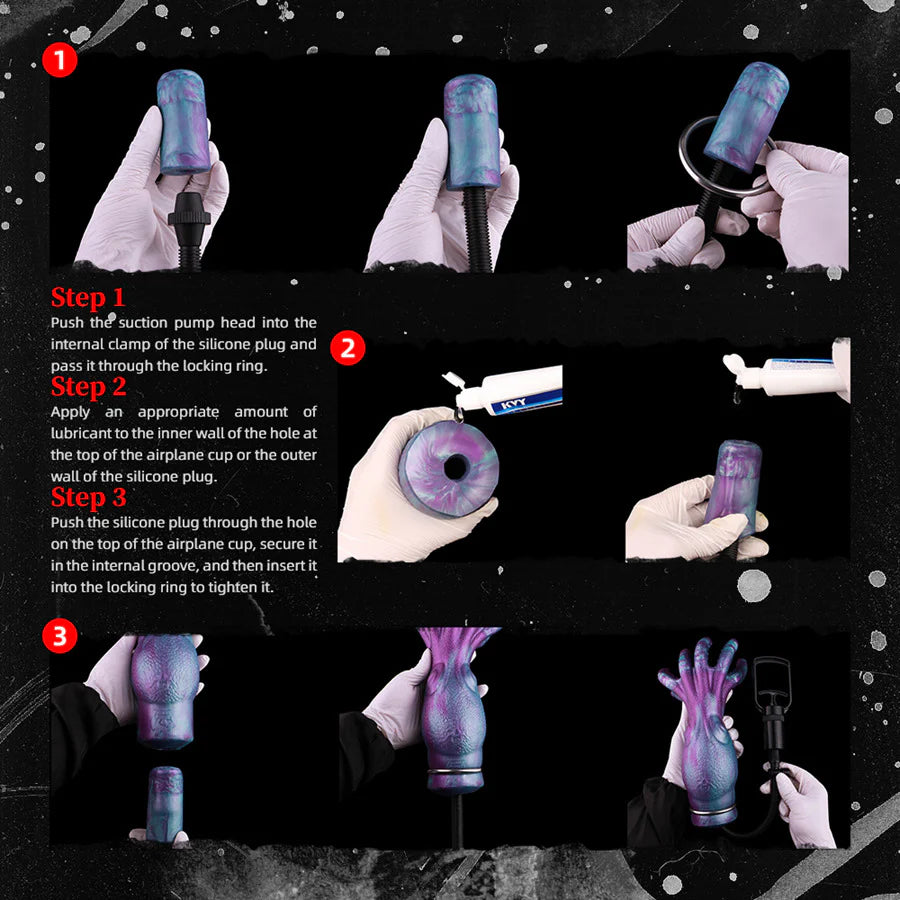 1

Step 1
Push the suction pump head into the internal clamp of the silicone plug and pass it through the locking ring.
Step 2
Apply an appropriate amount of lubricant to the inner wall of the hole at the top of the airplane cup or the outer wall of the silicone plug.
Step 3
Push the silicone plug through the hole on the top of the airplane cup, secure it in the internal groove, and then insert it into the locking ring to tighten it.

2

KYY

3