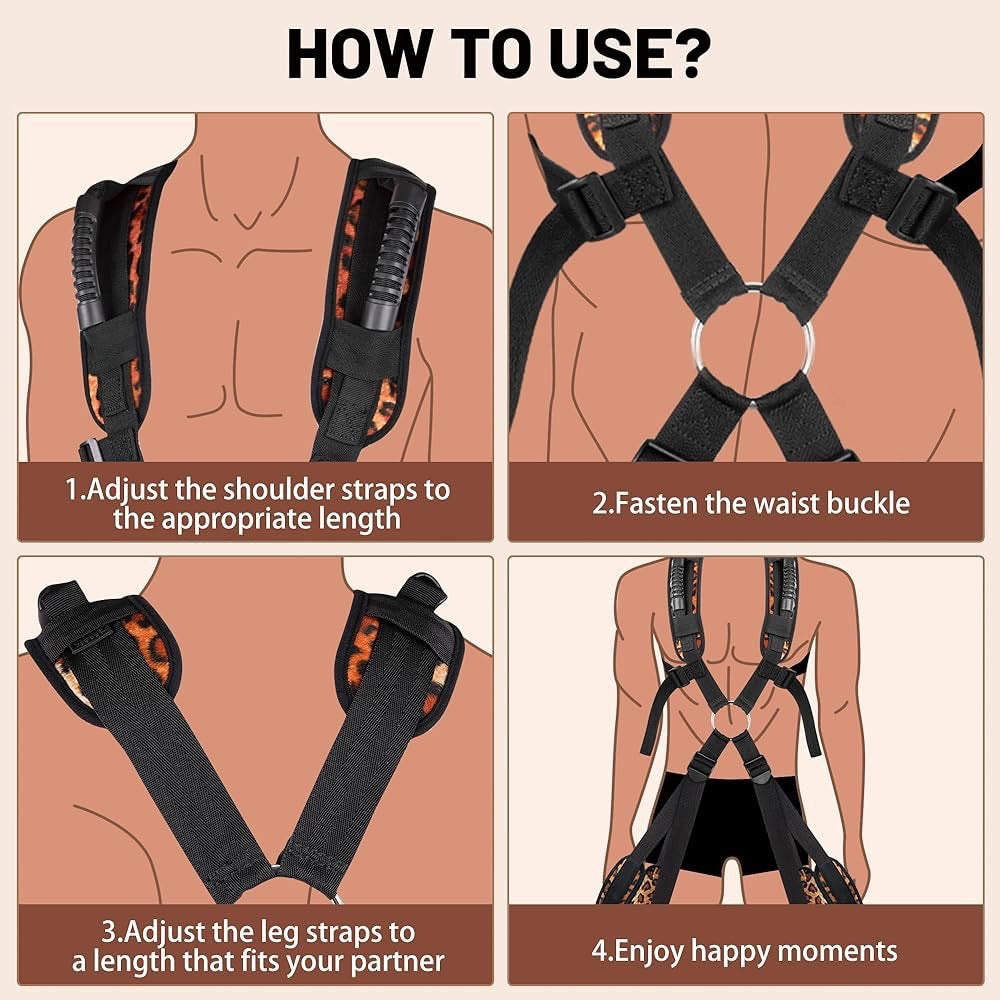 HOW TO USE?

1.Adjust the shoulder straps to the appropriate length

2.Fasten the waist buckle

3.Adjust the leg straps to a length that fits your partner

4.Enjoy happy moments