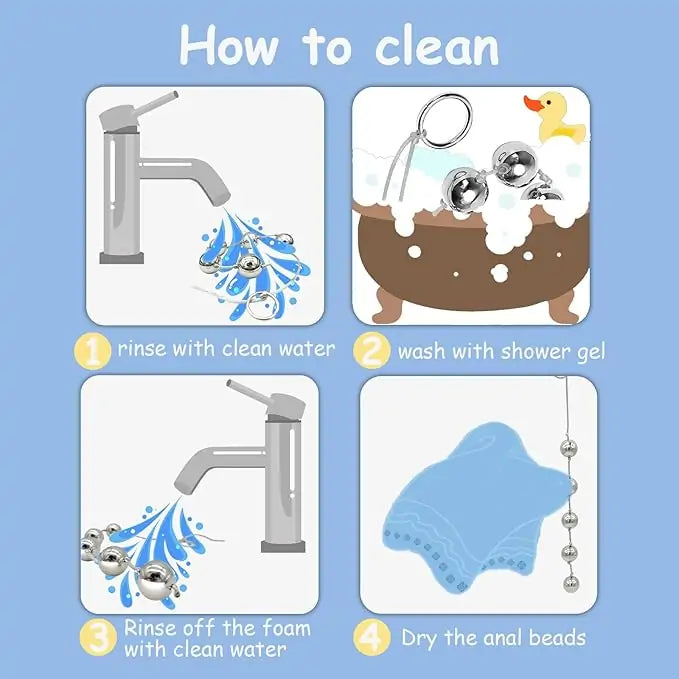 How to clean

1 rinse with clean water

2 wash with shower gel

3 Rinse off the foam with clean water

4 Dry the anal beads