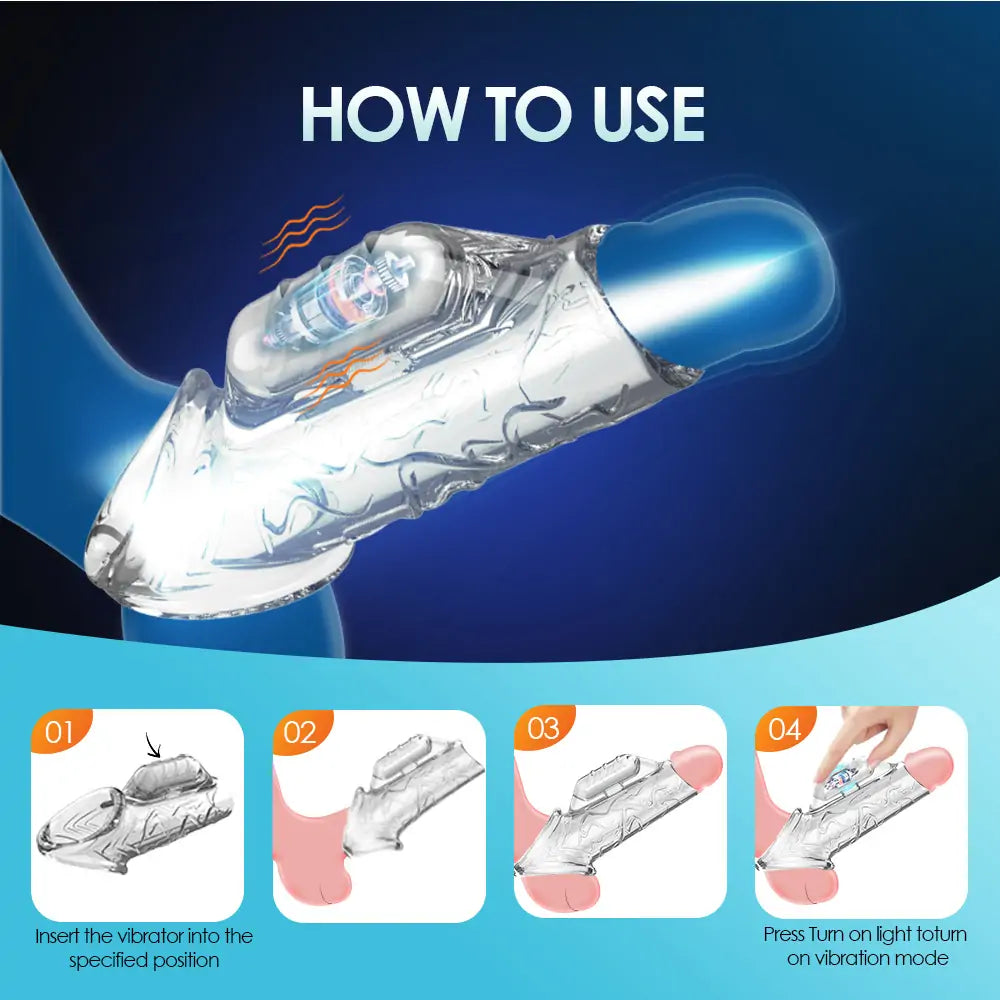 HOW TO USE

01

Insert the vibrator into the specified position

02

03

04

Press Turn on light toturn on vibration mode