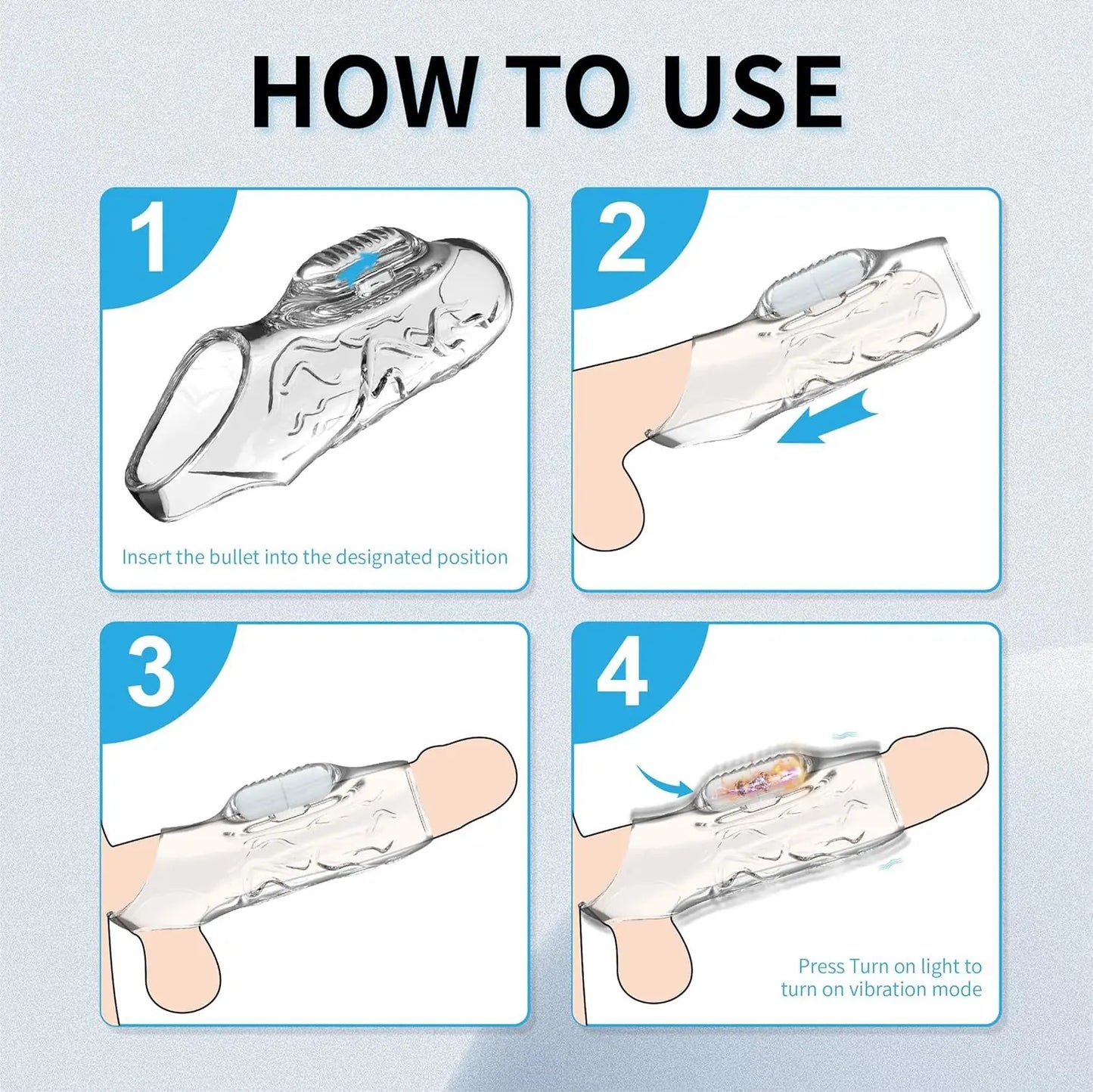 HOW TO USE

1

Insert the bullet into the designated position

2

3

4

Press Turn on light to turn on vibration mode