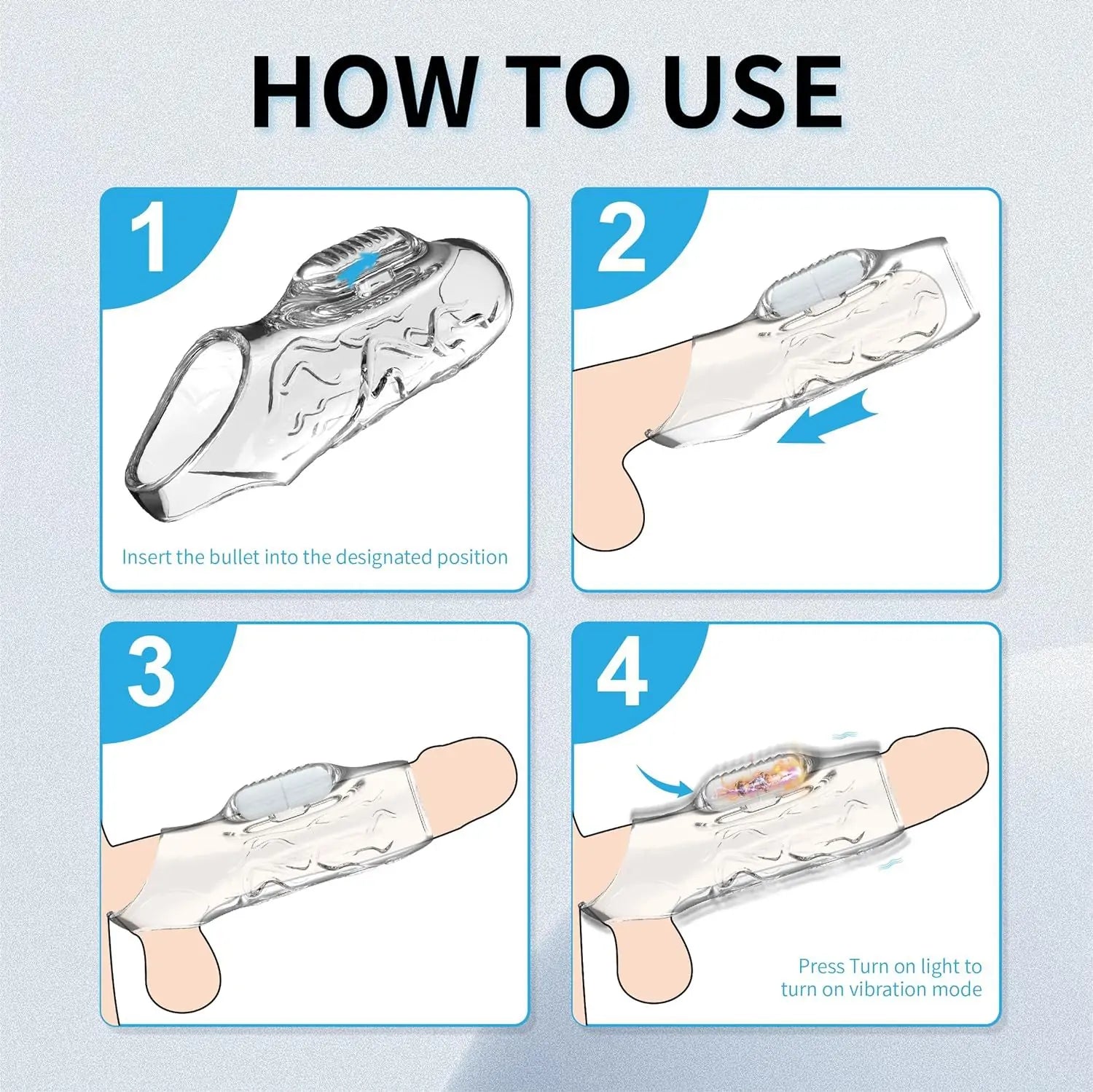 HOW TO USE

1

Insert the bullet into the designated position

2

3

4

Press Turn on light to turn on vibration mode