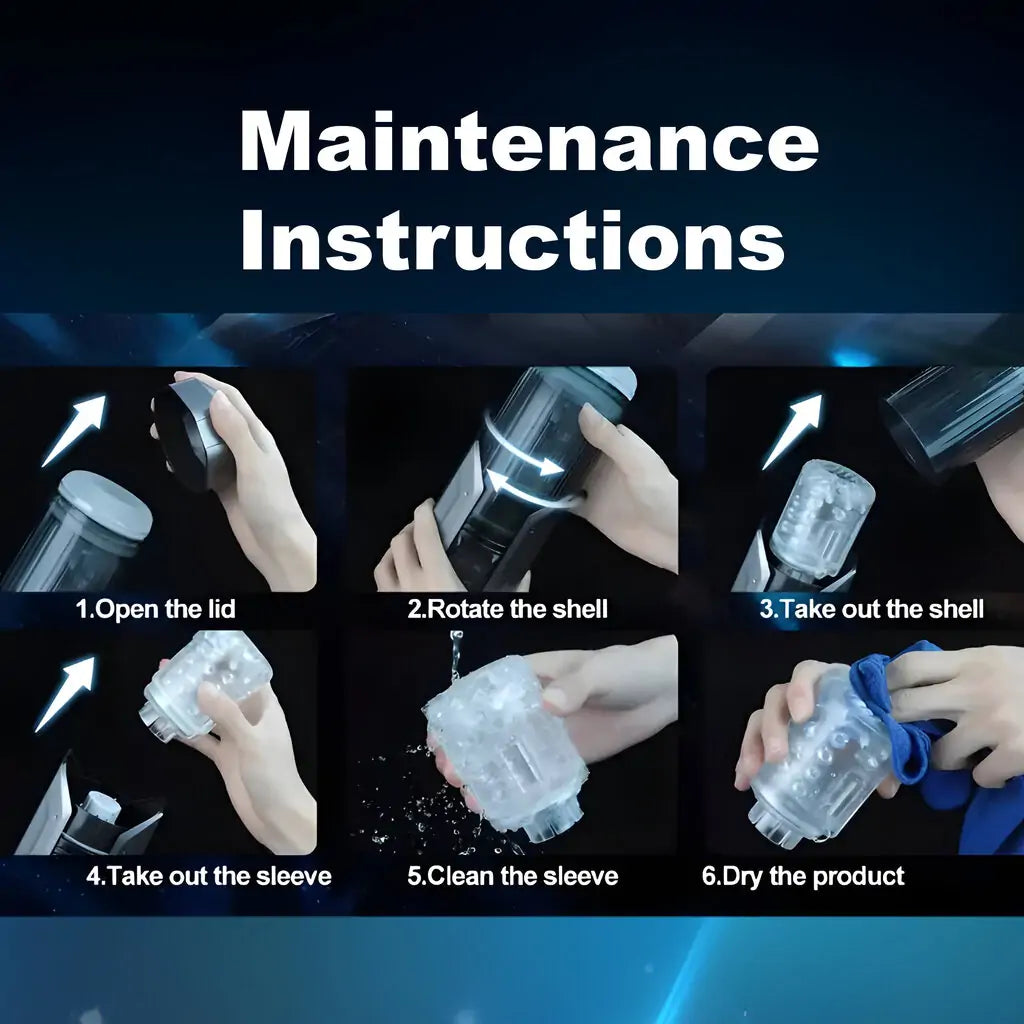 Maintenance Instructions

1.Open the lid

2.Rotate the shell

3.Take out the shell

4.Take out the sleeve

5.Clean the sleeve

6.Dry the product