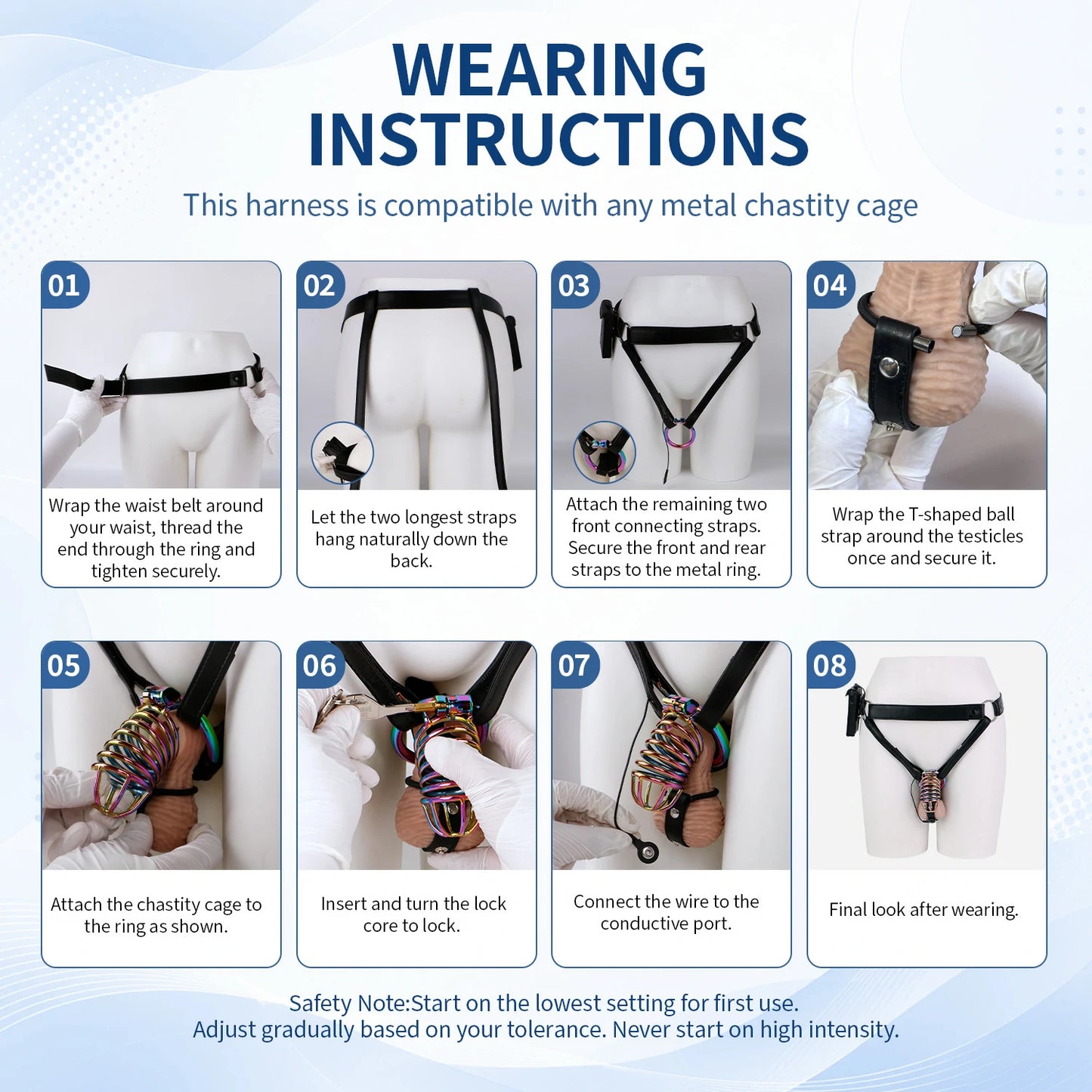 WEARING INSTRUCTIONS

This harness is compatible with any metal chastity cage

01
Wrap the waist belt around your waist, thread the end through the ring and tighten securely.

02
Let the two longest straps hang naturally down the back.

03
Attach the remaining two front connecting straps. Secure the front and rear straps to the metal ring.

04
Wrap the T-shaped ball strap around the testicles once and secure it.

05
Attach the chastity cage to the ring as shown.

06
Insert and turn the lock core to lock.

07
Connect the wire to the conductive port.

08
Final look after wearing.

Safety Note:Start on the lowest setting for first use.
Adjust gradually based on your tolerance. Never start on high intensity.